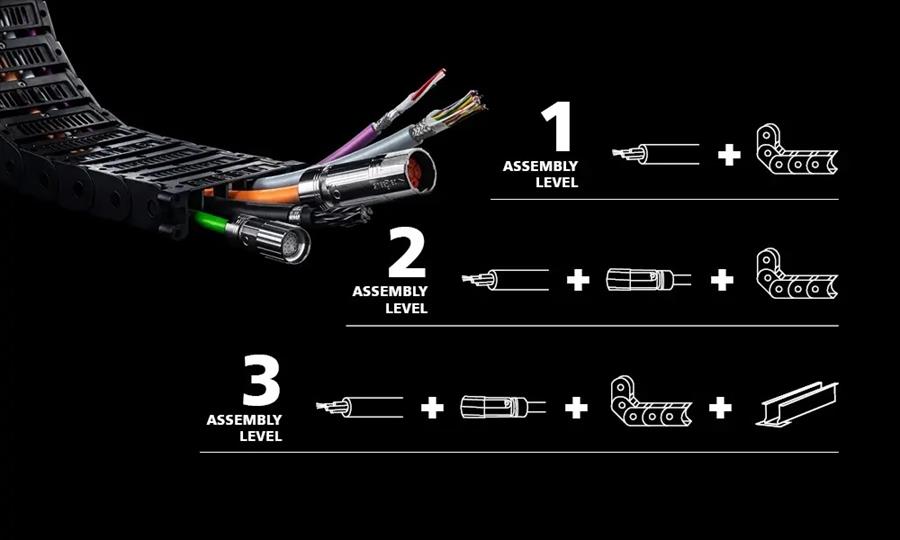 1
ASSEMBLY
LEVEL

+

2
ASSEMBLY
LEVEL

+ +

3
ASSEMBLY
LEVEL

+ + +